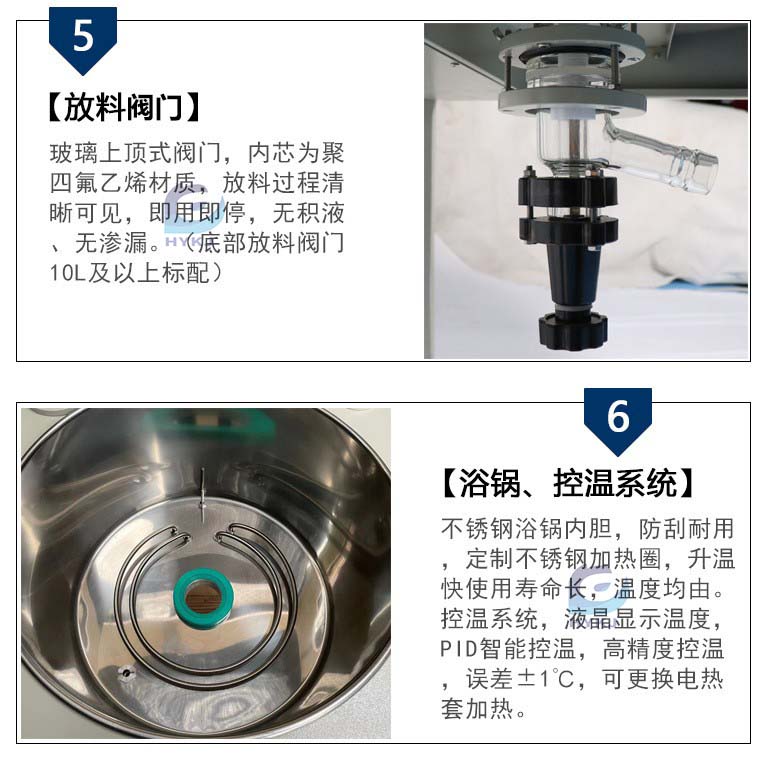 5

【放料阀门】

玻璃上顶式阀门，内芯为聚四氟乙烯材质，放料过程清晰可见，即用即停，无积液、无渗漏。（底部放料阀门10L及以上标配）

6

【浴锅、控温系统】

不锈钢浴锅内胆，防刮耐用，定制不锈钢加热圈，升温快使用寿命长，温度均由。控温系统，液晶显示温度，PID智能控温，高精度控温，误差±1℃，可更换电热套加热。